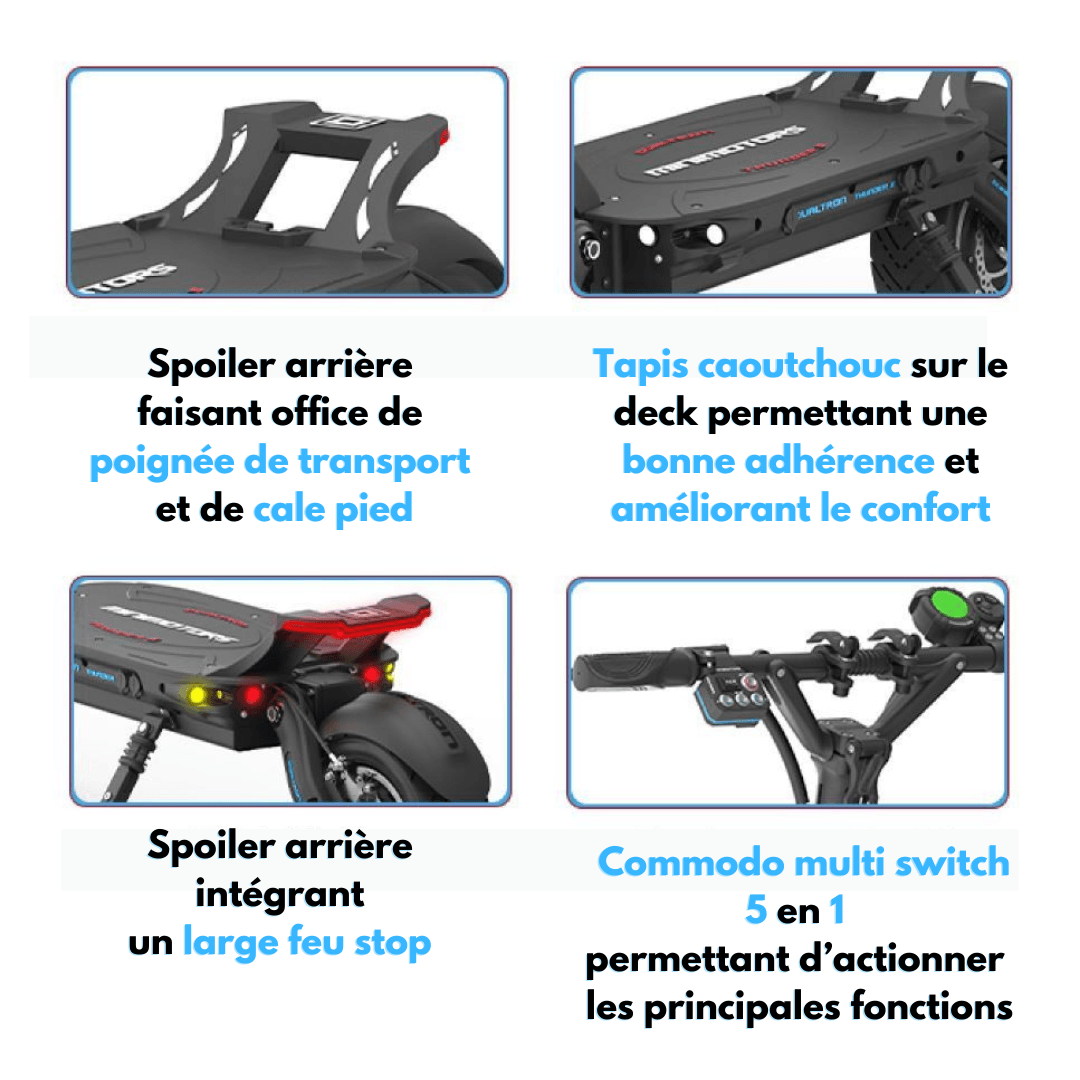 Spoiler arrière faisant office de poignée de transport et de cale pied

Tapis caoutchouc sur le deck permettant une bonne adhérence et améliorant le confort

Spoiler arrière intégrant un large feu stop

Commodo multi switch 5 en 1 permettant d'actionner les principales fonctions